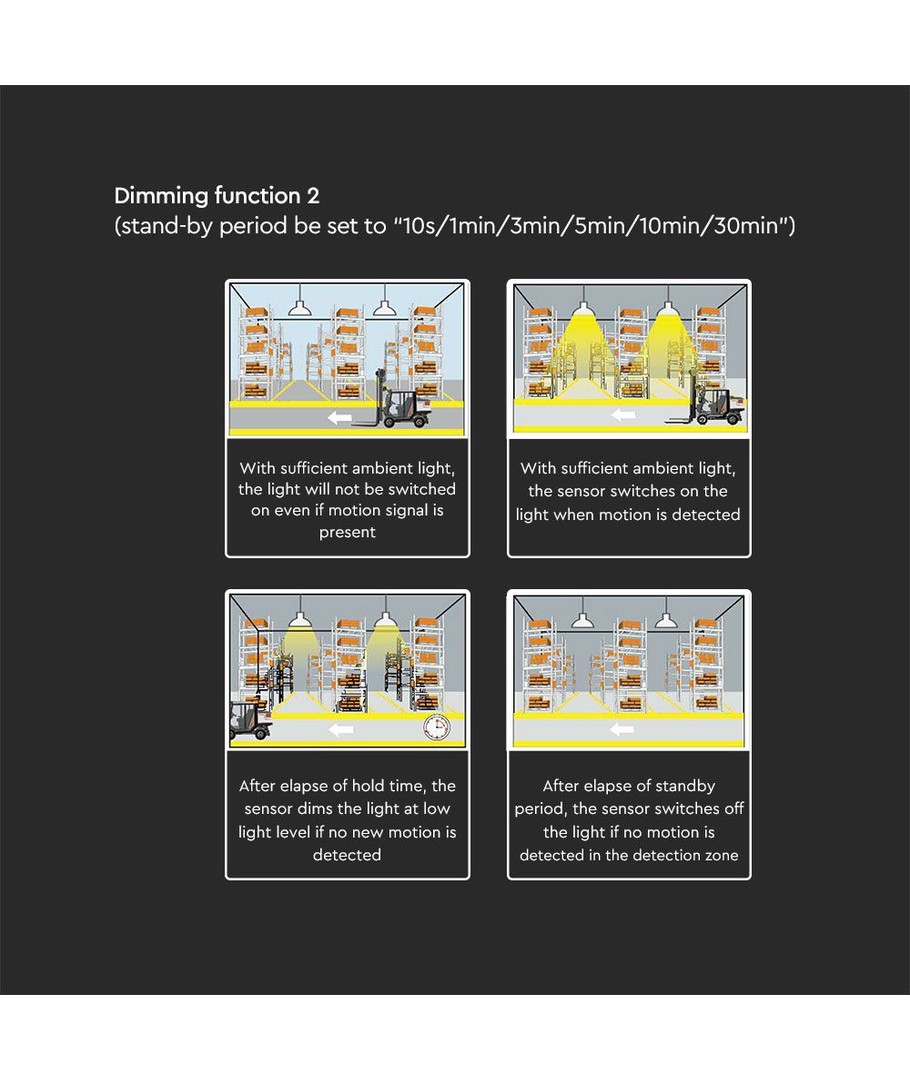 Dimming function 2
(stand-by period be set to "10s/1min/3min/5min/10min/30min")

With sufficient ambient light, the light will not be switched on even if motion signal is present

With sufficient ambient light, the sensor switches on the light when motion is detected

After elapse of hold time, the sensor dims the light at low light level if no new motion is detected

After elapse of standby period, the sensor switches off the light if no motion is detected in the detection zone