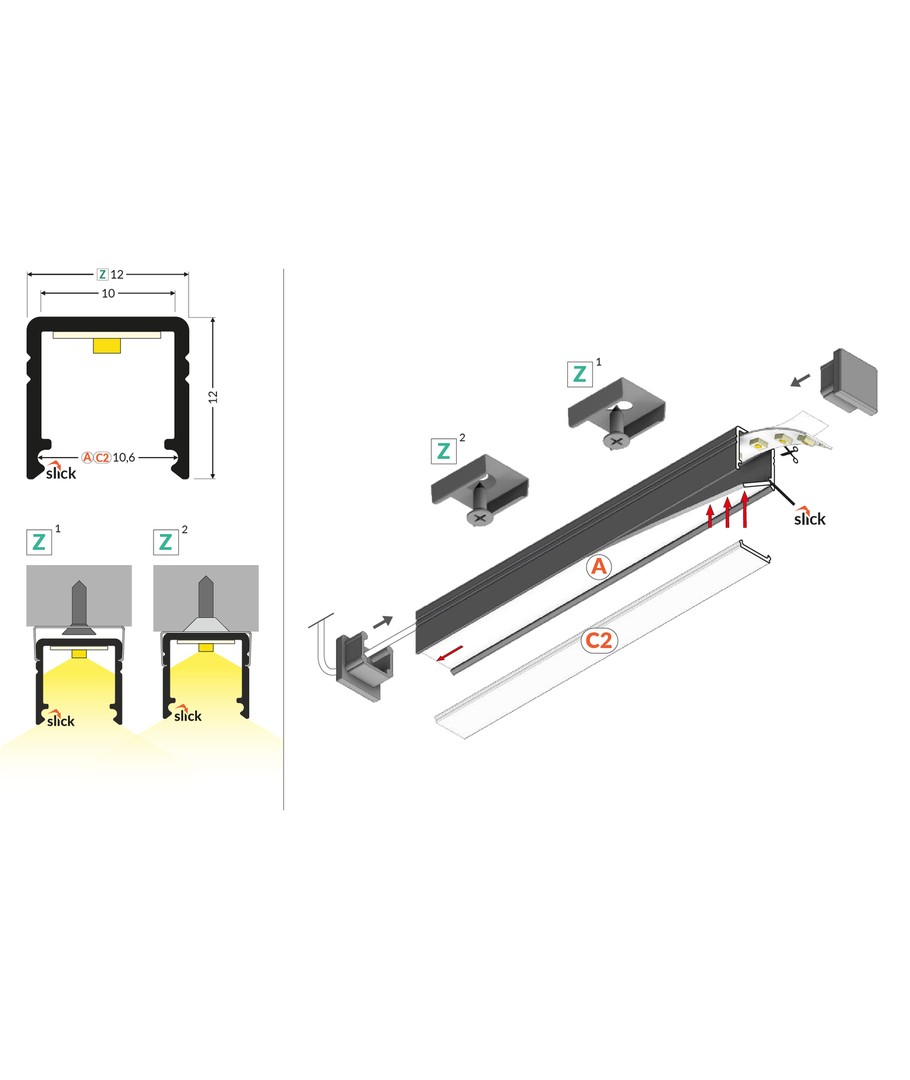 Z 12
10
12
A C2 10,6
slick

Z 1
Z 2
slick
slick

Z 1
Z 2
slick
A
C2