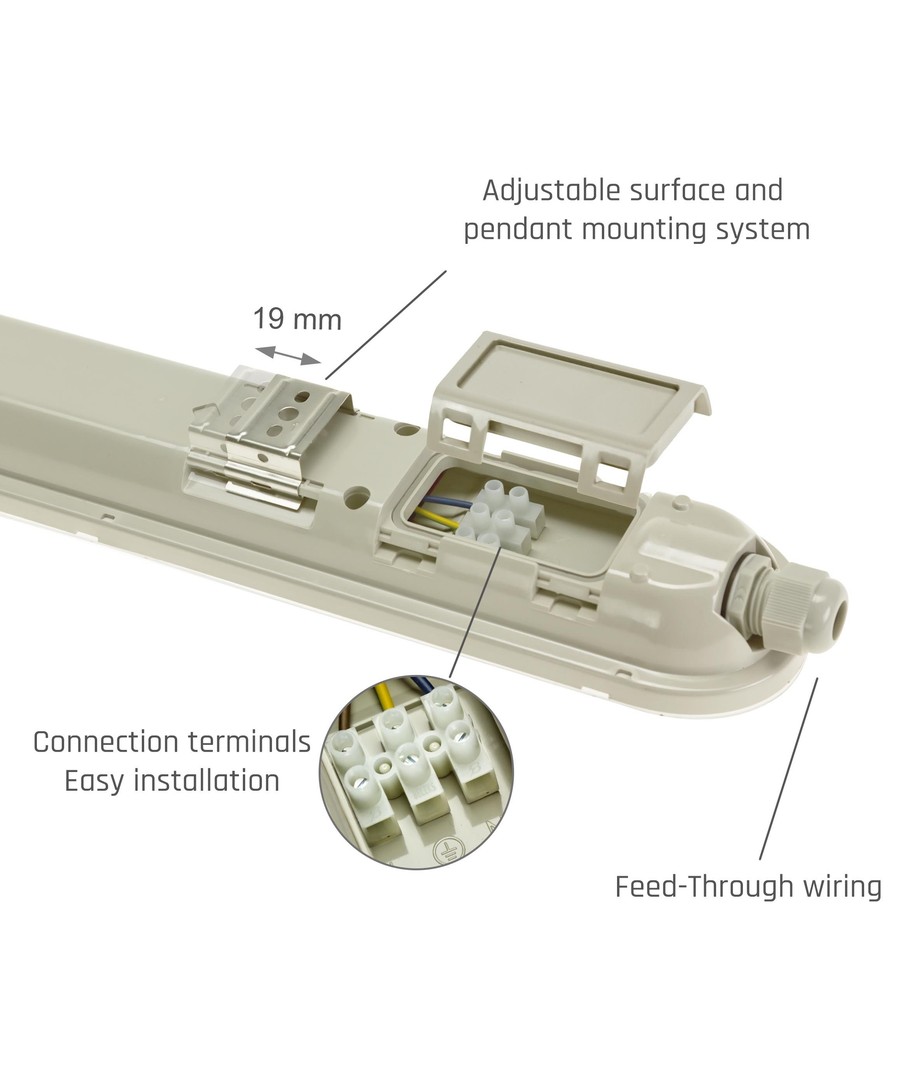 Adjustable surface and
pendant mounting system

19 mm

Connection terminals
Easy installation

Feed-Through wiring